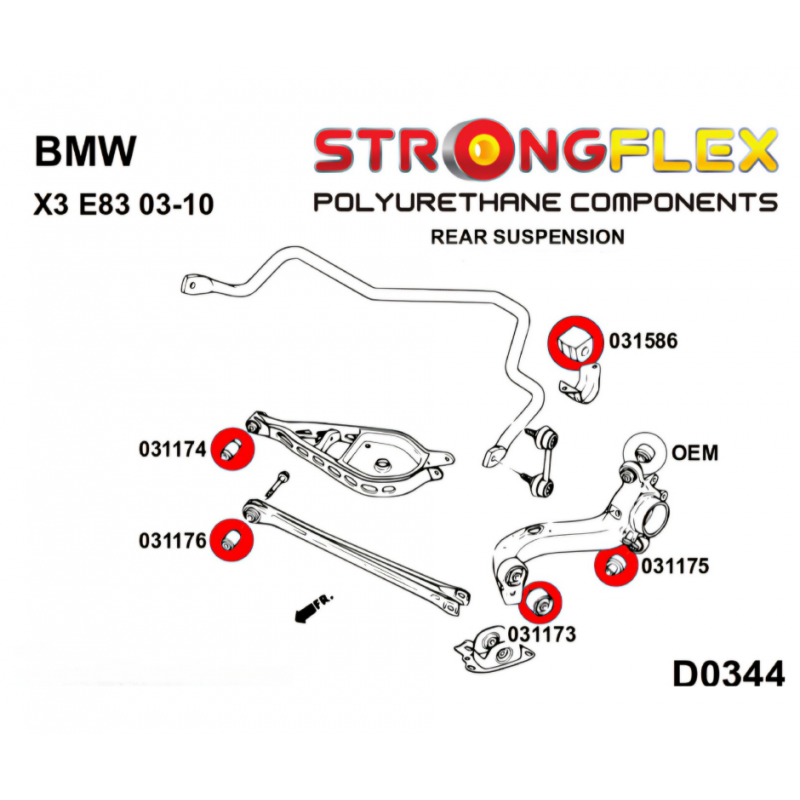 BMW
X3 E83 03-10

STRONGFLEX
POLYURETHANE COMPONENTS
REAR SUSPENSION

031586
031174
OEM
031176
031175
FR.
031173
D0344